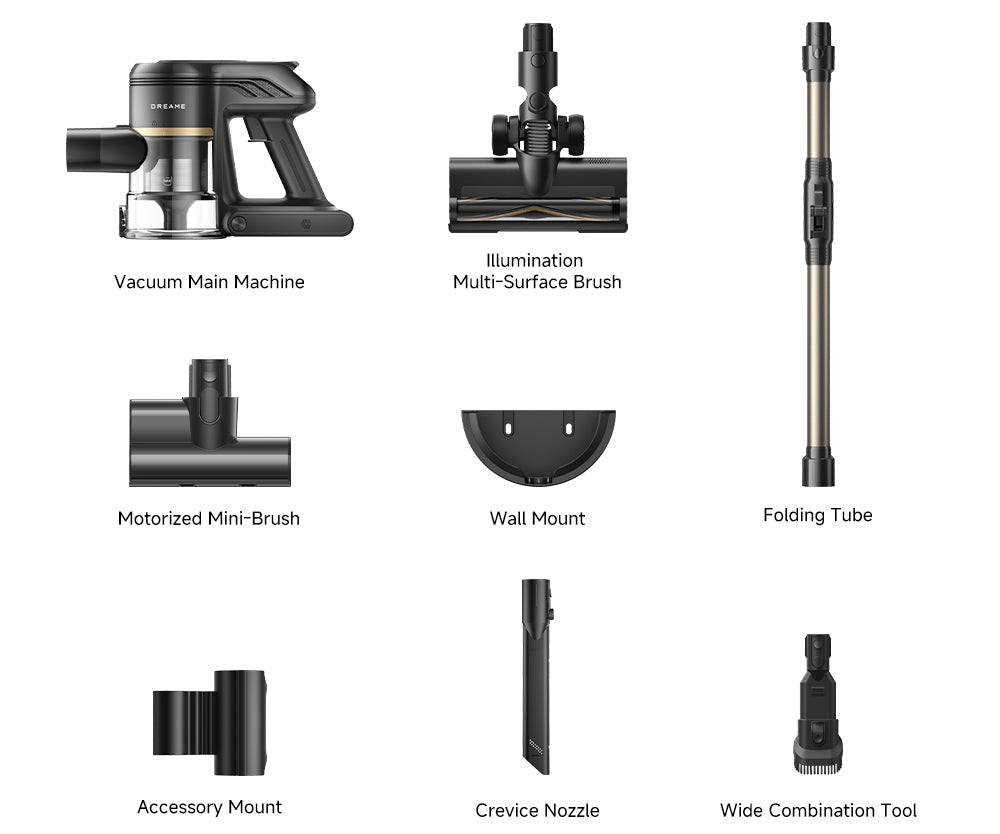 DREAME

Vacuum Main Machine

Illumination
Multi-Surface Brush

Motorized Mini-Brush

Wall Mount

Folding Tube

Accessory Mount

Crevice Nozzle

Wide Combination Tool